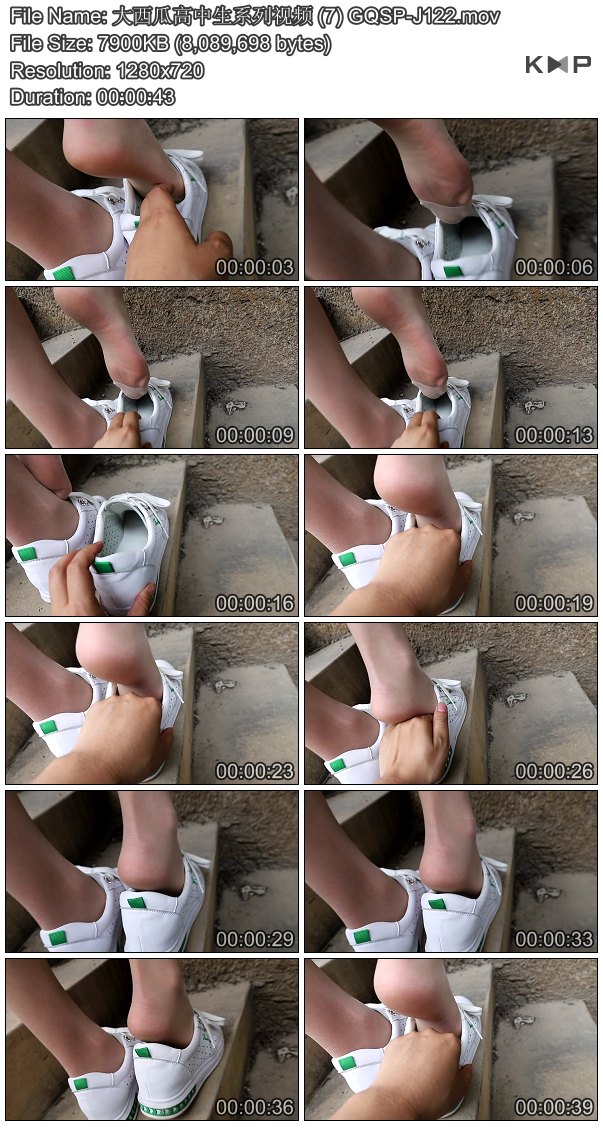 File Name: 大西瓜高中生系列视频 (7) GQSP-J122.mov
File Size: 7900KB (8,089,698 bytes)
Resolution: 1280x720
Duration: 00:00:43

KMP

00:00:03
00:00:06
00:00:09
00:00:13
00:00:16
00:00:19
00:00:23
00:00:26
00:00:29
00:00:33
00:00:36
00:00:39