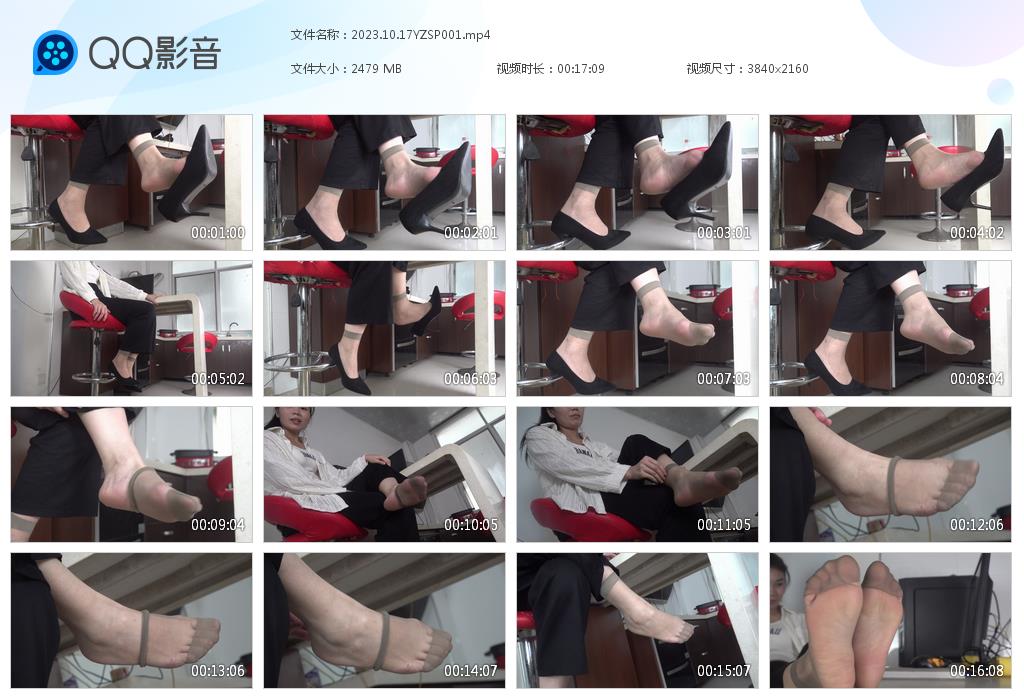 QQ影音

文件名称：2023.10.17YZSP001.mp4

文件大小：2479 MB

视频时长：00:17:09

视频尺寸：3840x2160

00:01:00

00:02:01

00:03:01

00:04:02

00:05:02

00:06:03

00:07:03

00:08:04

00:09:04

00:10:05

00:11:05

00:12:06

00:13:06

00:14:07

00:15:07

00:16:08